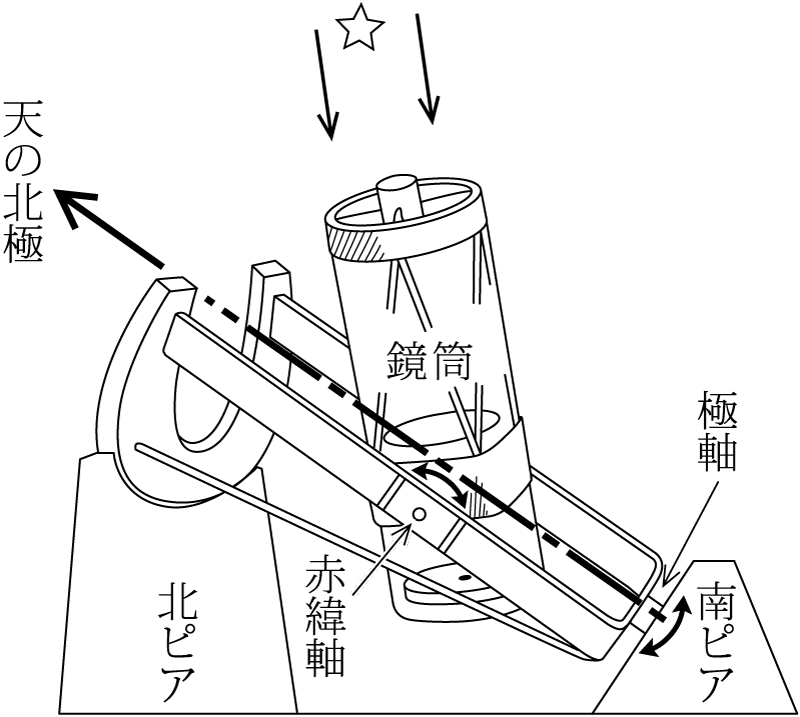 天の北極

鏡筒

極軸

赤緯軸

北ピア

南ピア