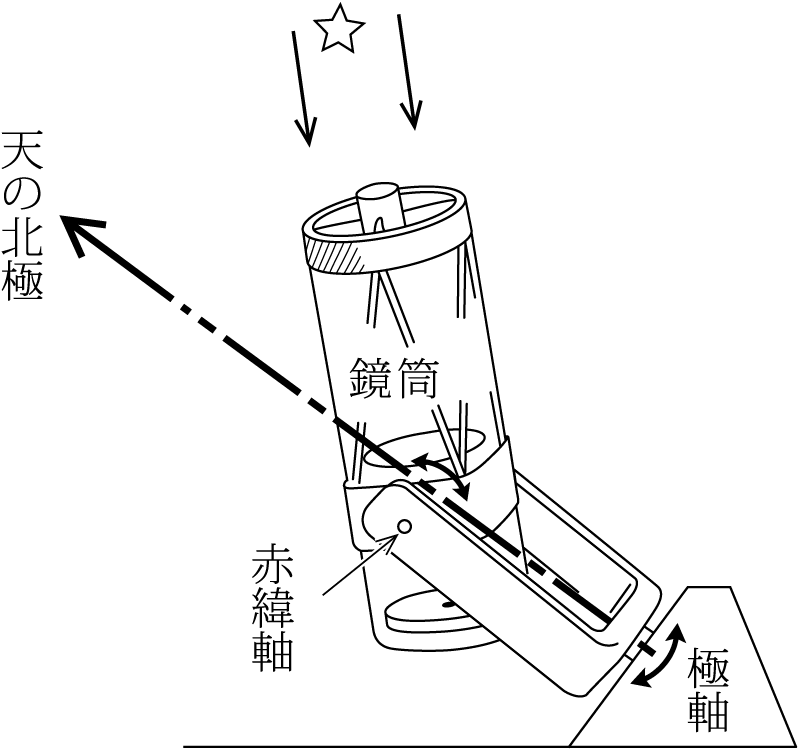 天の北極

鏡筒

赤緯軸

極軸