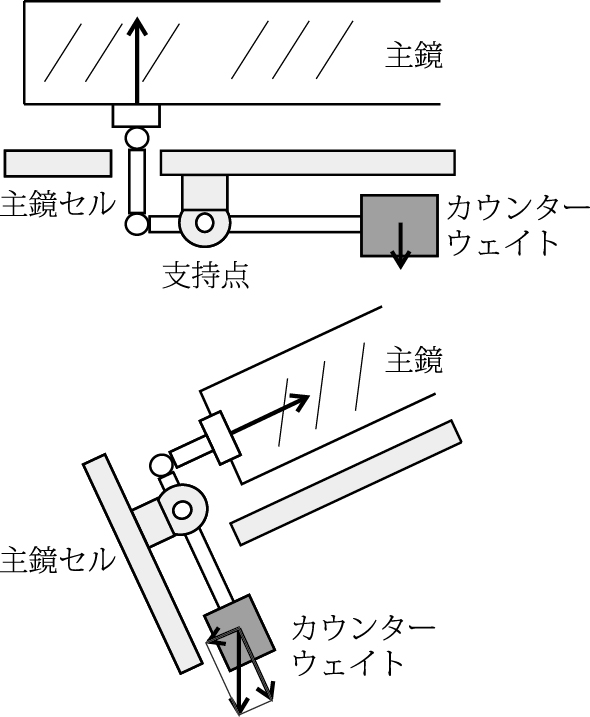 主鏡

主鏡セル

カウンターウェイト

支持点

主鏡

主鏡セル

カウンターウェイト