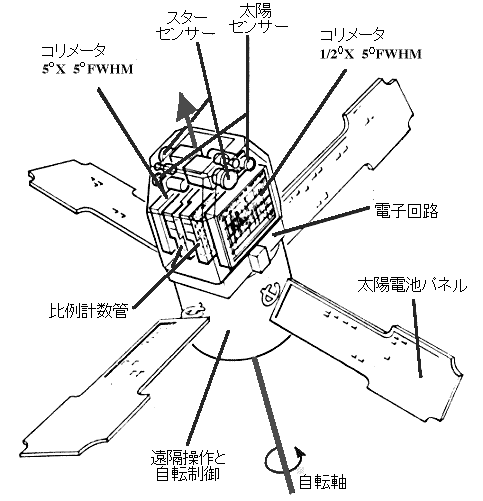 スター
センサー

太陽
センサー

コリメータ
$5^{\circ}$X $5^{\circ}$FWHM

コリメータ
$1/2^{\circ}$X $5^{\circ}$FWHM

電子回路

太陽電池パネル

比例計数管

遠隔操作と
自転制御

自転軸